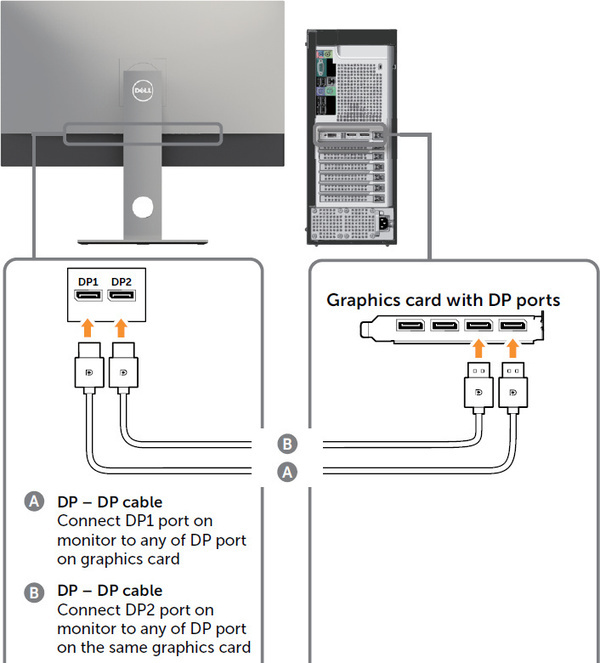 DELL

DP1 DP2

Graphics card with DP ports

B

A

A DP – DP cable
Connect DP1 port on monitor to any of DP port on graphics card

B DP – DP cable
Connect DP2 port on monitor to any of DP port on the same graphics card