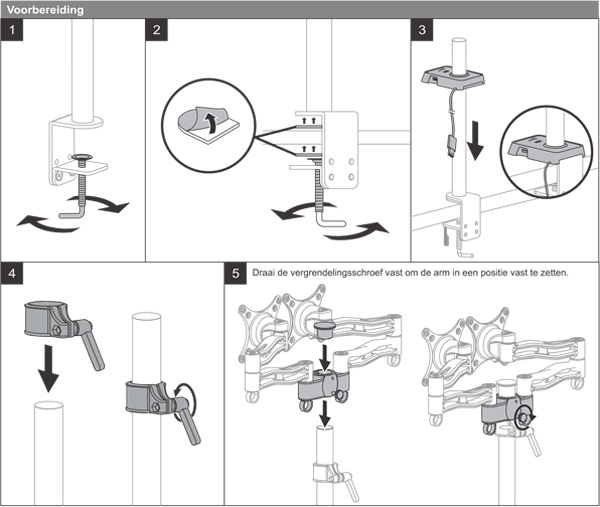 Voorbereiding

1

2

3

4

5 Draai de vergrendelingsschroef vast om de arm in een positie vast te zetten.