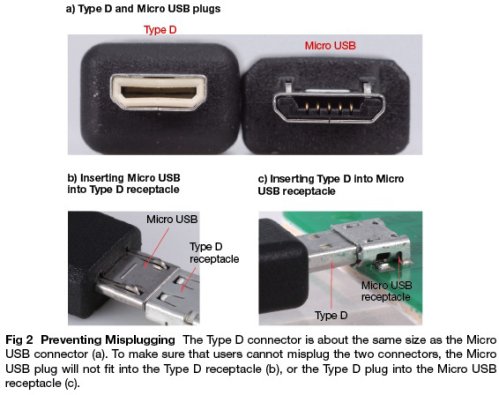 a) Type D and Micro USB plugs

Type D

Micro USB

b) Inserting Micro USB into Type D receptacle

Micro USB

Type D receptacle

c) Inserting Type D into Micro USB receptacle

Micro USB receptacle

Type D

Fig 2 Preventing Misplugging The Type D connector is about the same size as the Micro USB connector (a). To make sure that users cannot misplug the two connectors, the Micro USB plug will not fit into the Type D receptacle (b), or the Type D plug into the Micro USB receptacle (c).