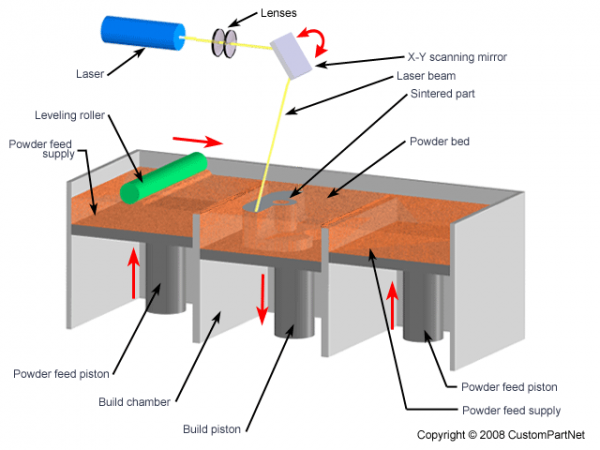 Lenses
Laser
X-Y scanning mirror
Laser beam
Sintered part
Leveling roller
Powder feed supply
Powder bed
Powder feed piston
Build chamber
Build piston
Powder feed piston
Powder feed supply
Copyright © 2008 CustomPartNet