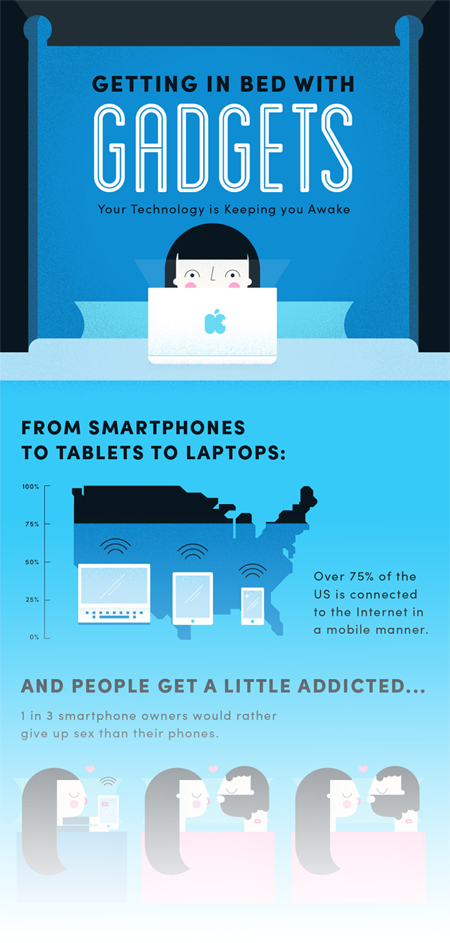 GETTING IN BED WITH

GADGETS

Your Technology is Keeping you Awake

FROM SMARTPHONES TO TABLETS TO LAPTOPS:

100%

75%

50%

25%

0%

Over 75% of the US is connected to the Internet in a mobile manner.

AND PEOPLE GET A LITTLE ADDICTED...

1 in 3 smartphone owners would rather give up sex than their phones.